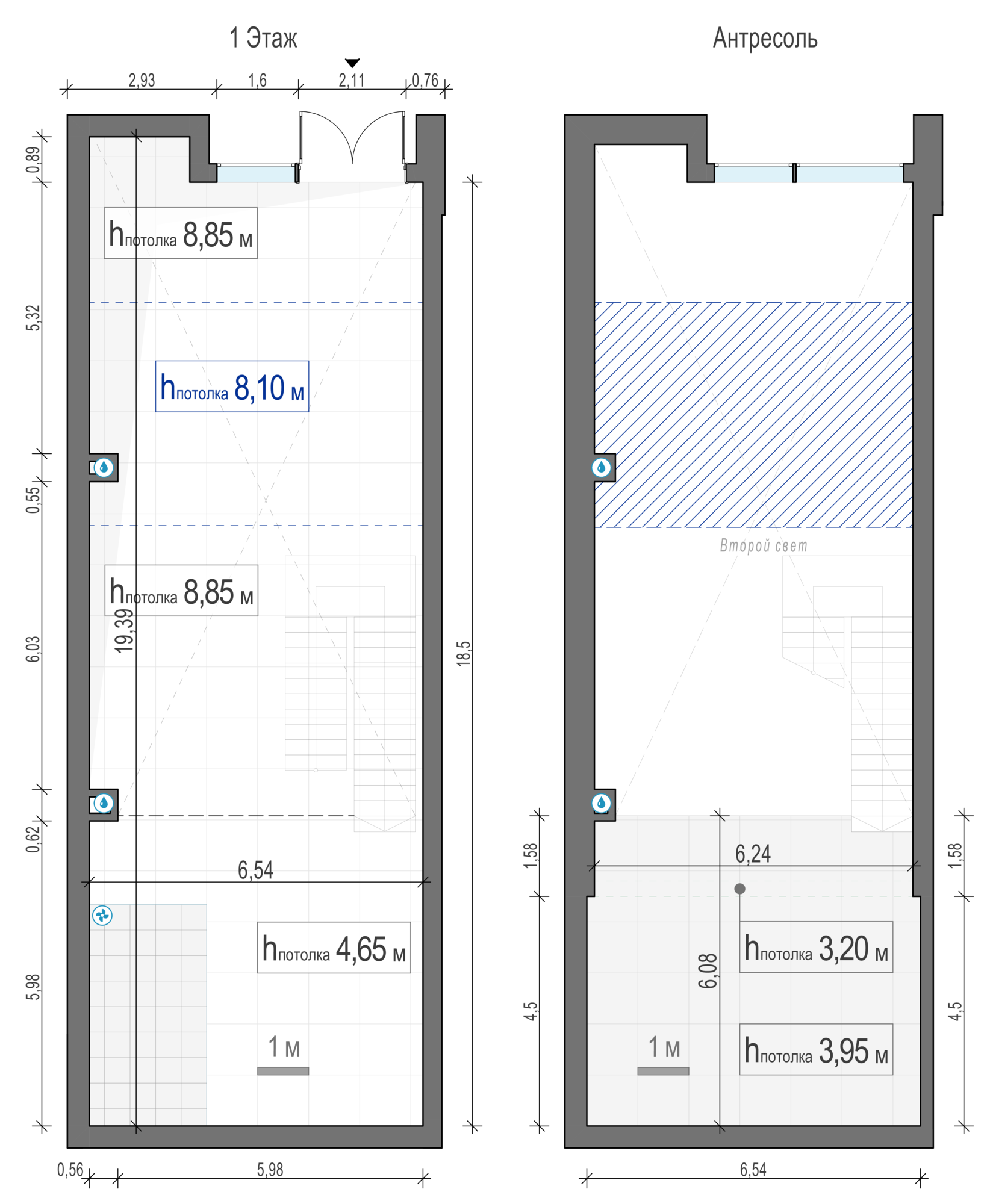 1 Этаж

2,93 1,6 2,11 0,76

0,89

5,32

0,55

6,03

0,62

5,98

$h_{потолка}$ 8,85 м

$h_{потолка}$ 8,10 м

$h_{потолка}$ 8,85 м

19,39

18,5

6,54

$h_{потолка}$ 4,65 м

1 м

0,56 5,98

Антресоль

Второй свет

1,58

4,5

6,24

6,08

$h_{потолка}$ 3,20 м

$h_{потолка}$ 3,95 м

1 м

1,58

4,5

6,54